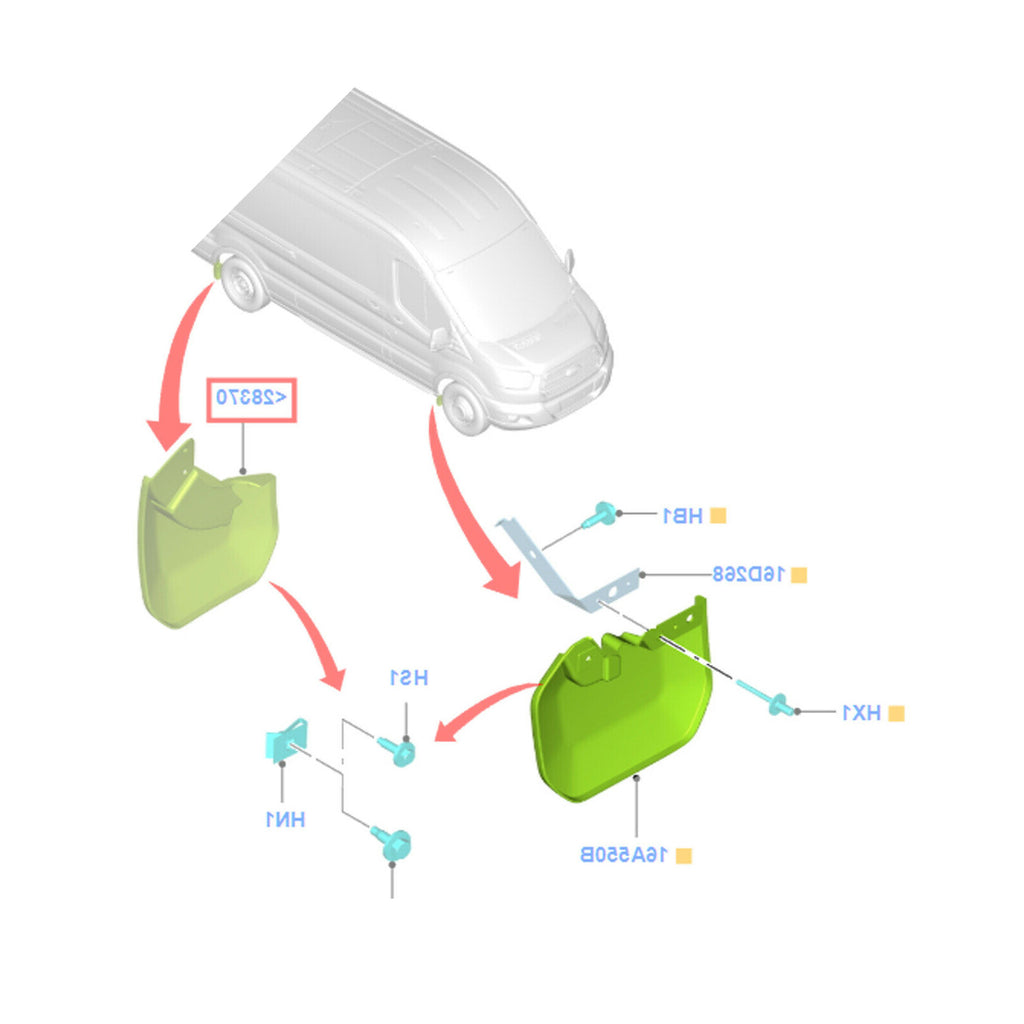 <28370

HB1

16D268

HS1

HX1

HN1

16A550B