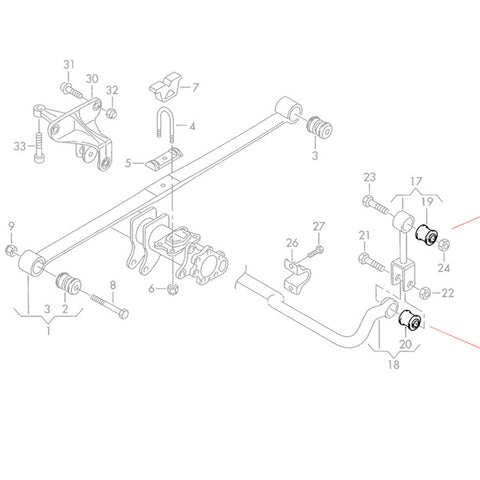 31
30
32
7
4
33
5
3
23
17
19
9
27
26
21
24
8
6
22
3
2
1
20
18