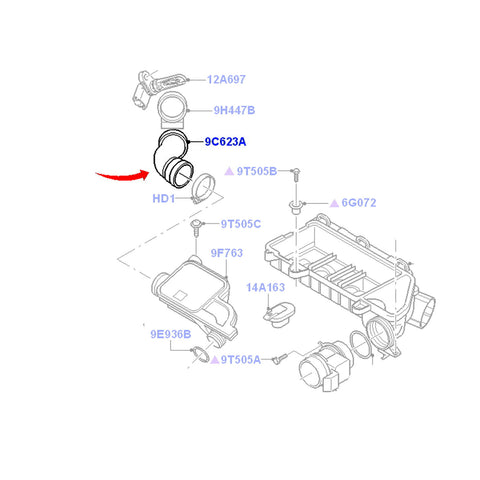 12A697
9H447B
9C623A
9T505B
HD1
6G072
9T505C
9F763
14A163
9E936B
9T505A