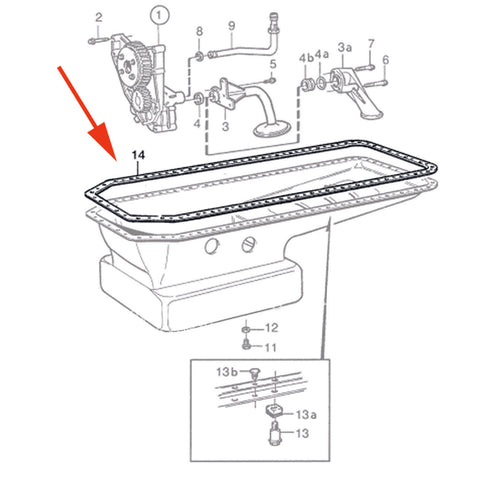 2
1
8
9
5
4b
4a
3a
7
6
4
3
14
12
11
13b
13a
13