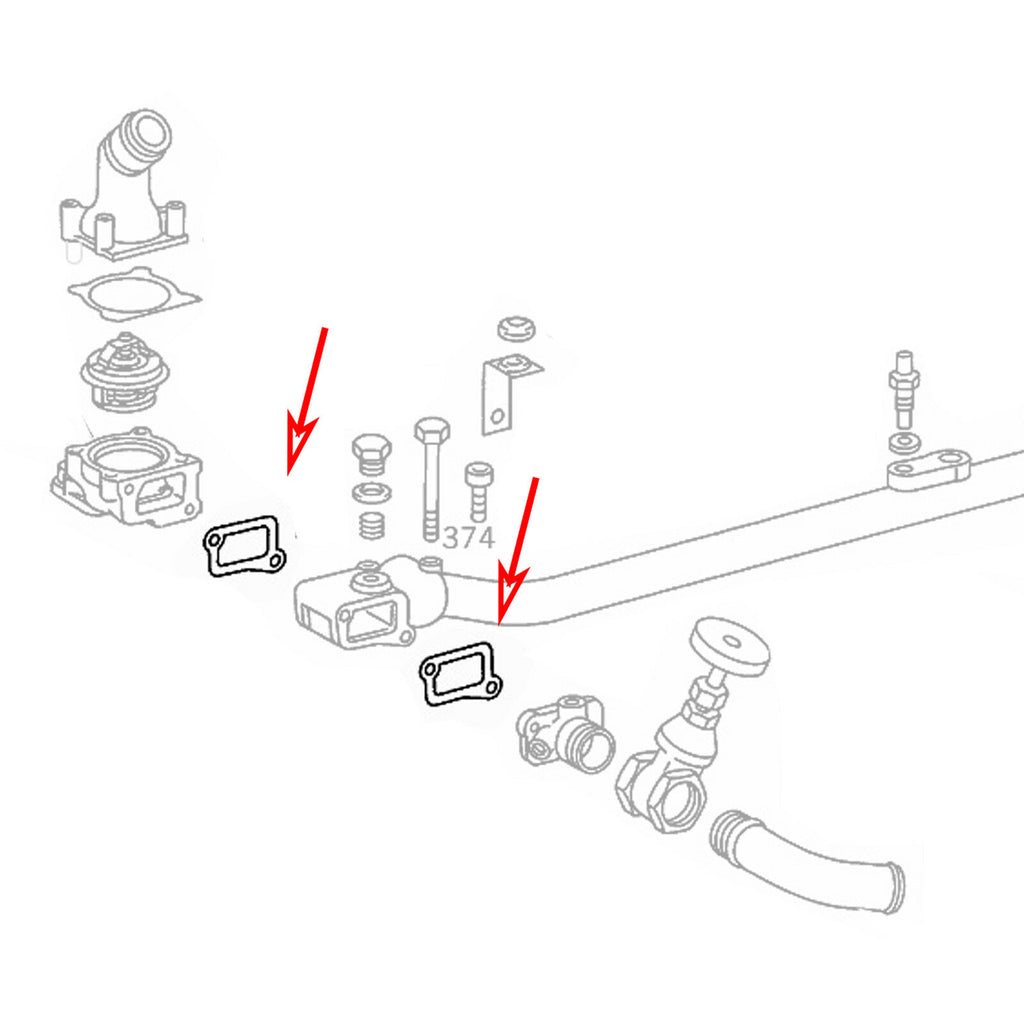 374