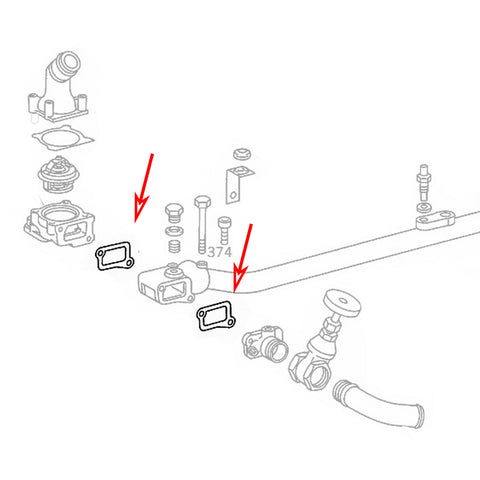 374