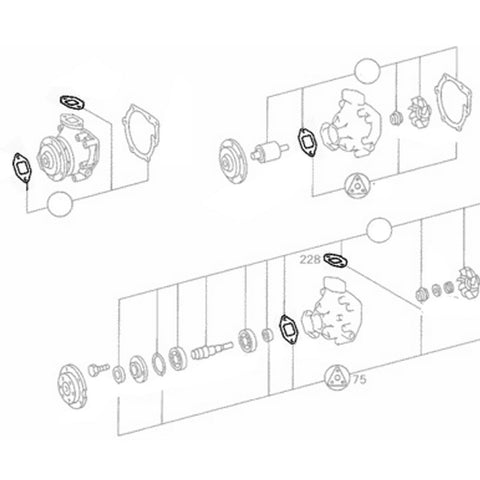 228

75